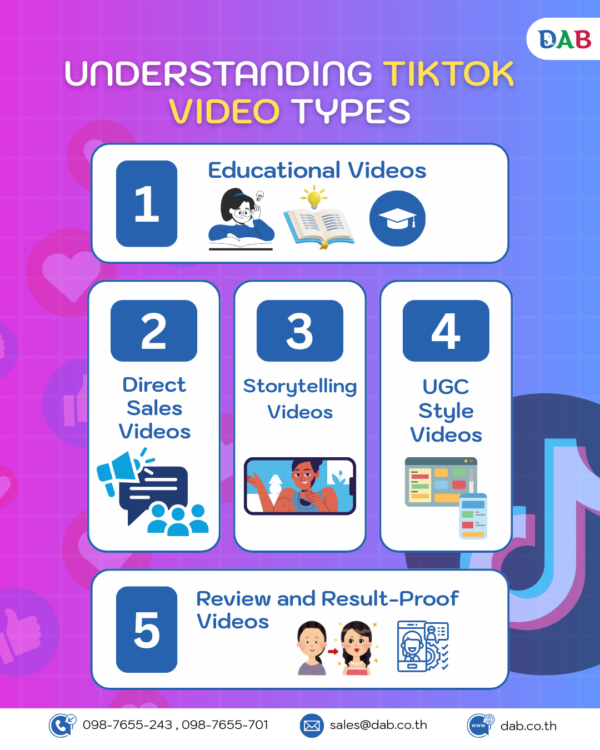 DAB

UNDERSTANDING TIKTOK VIDEO TYPES

1
Educational Videos

2
Direct Sales Videos

3
Storytelling Videos

4
UGC Style Videos

5
Review and Result-Proof Videos

098-7655-243 , 098-7655-701
sales@dab.co.th
dab.co.th