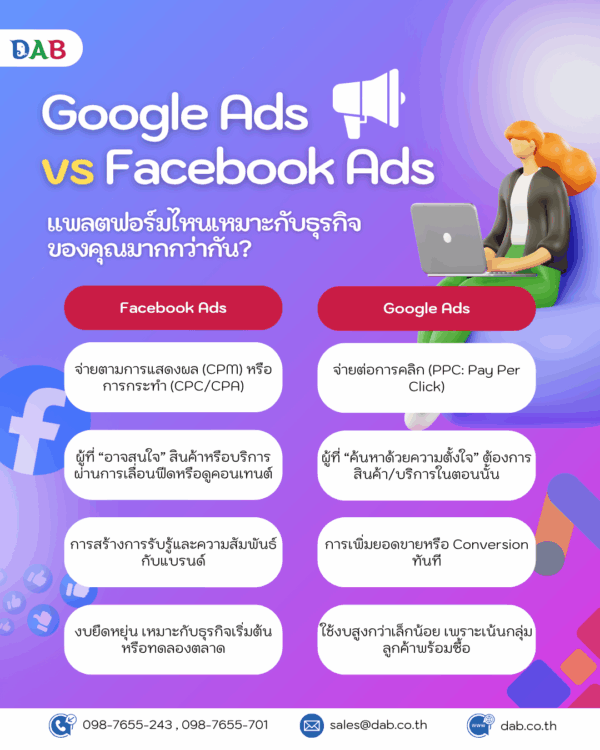 DAB

Google Ads
vs Facebook Ads

แพลตฟอร์มไหนเหมาะกับธุรกิจของคุณมากกว่ากัน?

Facebook Ads

จ่ายตามการแสดงผล (CPM) หรือการกระทำ (CPC/CPA)

ผู้ที่ "อาจสนใจ" สินค้าหรือบริการผ่านการเลื่อนฟีดหรือดูคอนเทนต์

การสร้างการรับรู้และความสัมพันธ์กับแบรนด์

งบยืดหยุ่น เหมาะกับธุรกิจเริ่มต้นหรือทดลองตลาด

Google Ads

จ่ายต่อการคลิก (PPC: Pay Per Click)

ผู้ที่ "ค้นหาด้วยความตั้งใจ" ต้องการสินค้า/บริการในตอนนั้น

การเพิ่มยอดขายหรือ Conversion ทันที

ใช้งบสูงกว่าเล็กน้อย เพราะเน้นกลุ่มลูกค้าพร้อมซื้อ

098-7655-243 , 098-7655-701

sales@dab.co.th

dab.co.th